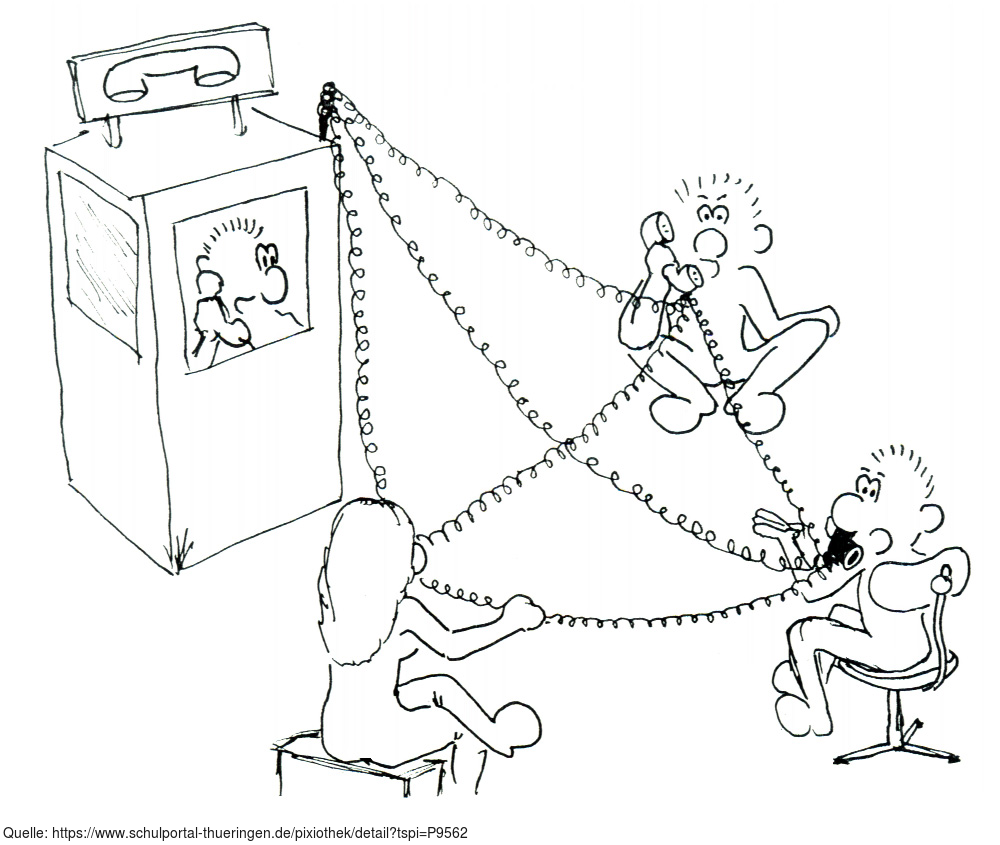 Quelle: https://www.schulportal-thueringen.de/pixiothek/detail?tspi=P9562